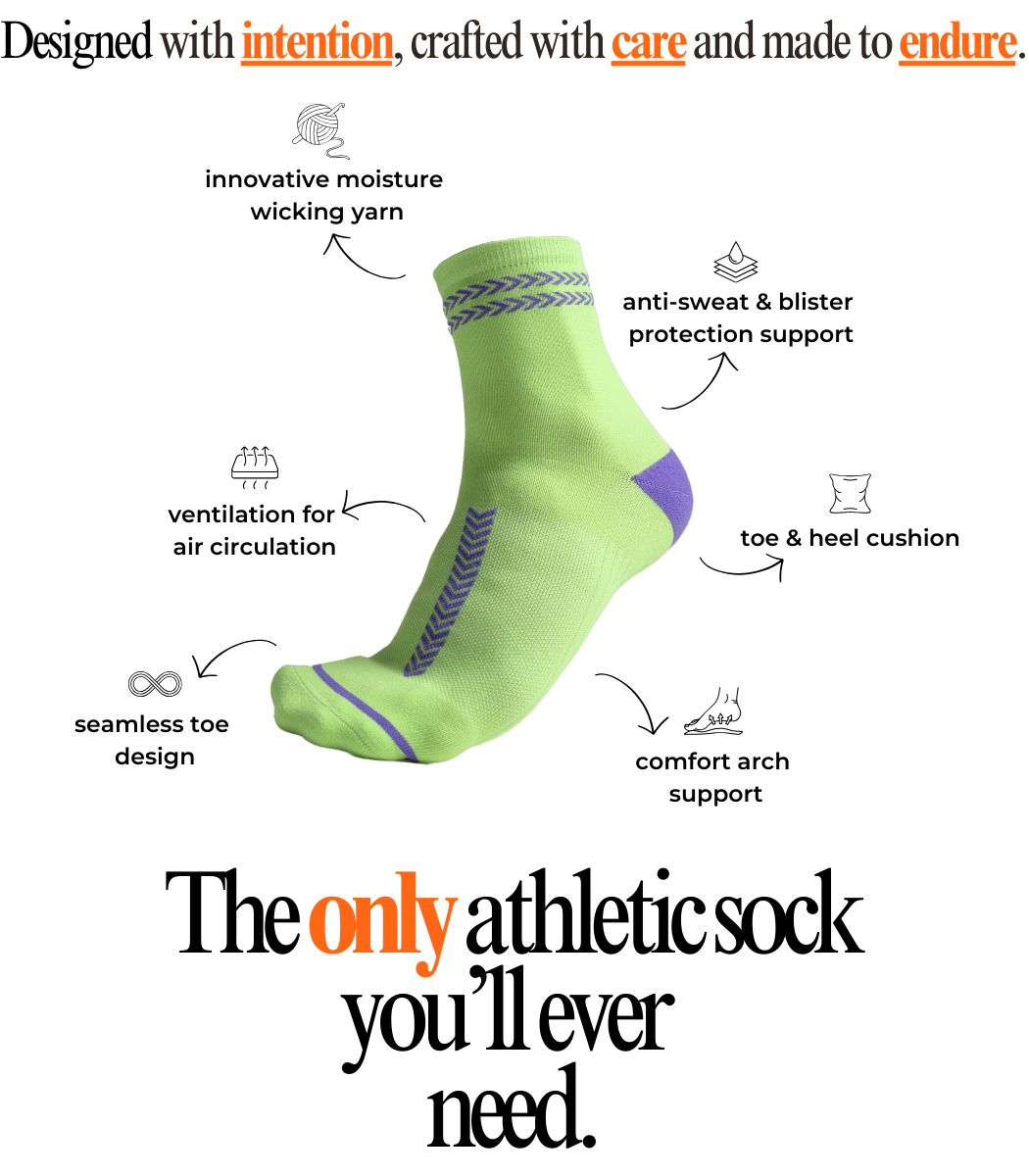 Designed with intention, crafted with care and made to endure.

innovative moisture wicking yarn

anti-sweat & blister protection support

ventilation for air circulation

toe & heel cushion

seamless toe design

comfort arch support

The only athletic sock you'll ever need.